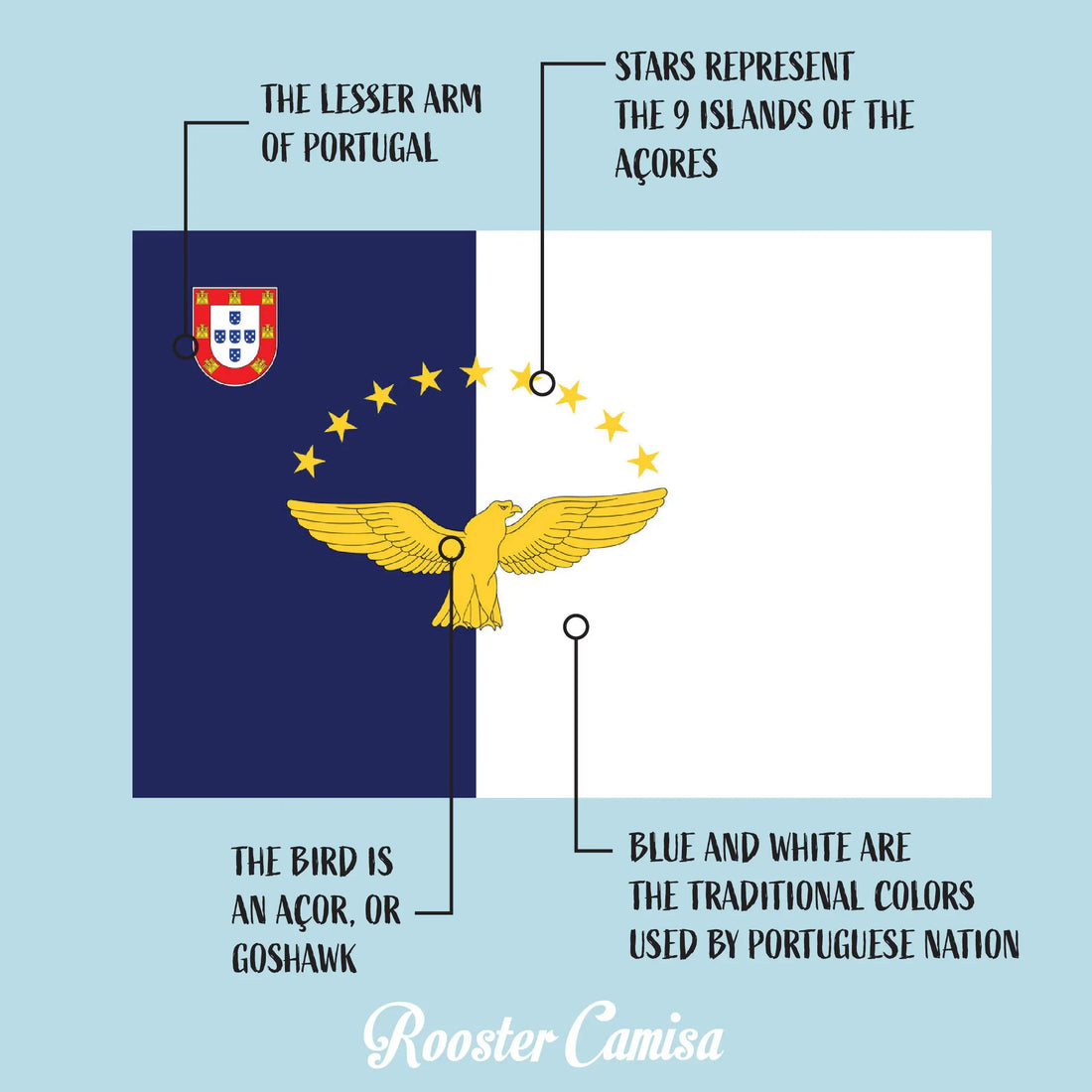 THE LESSER ARM OF PORTUGAL

STARS REPRESENT THE 9 ISLANDS OF THE AÇORES

THE BIRD IS AN AÇOR, OR GOSHAWK

BLUE AND WHITE ARE THE TRADITIONAL COLORS USED BY PORTUGUESE NATION

Rooster Camisa